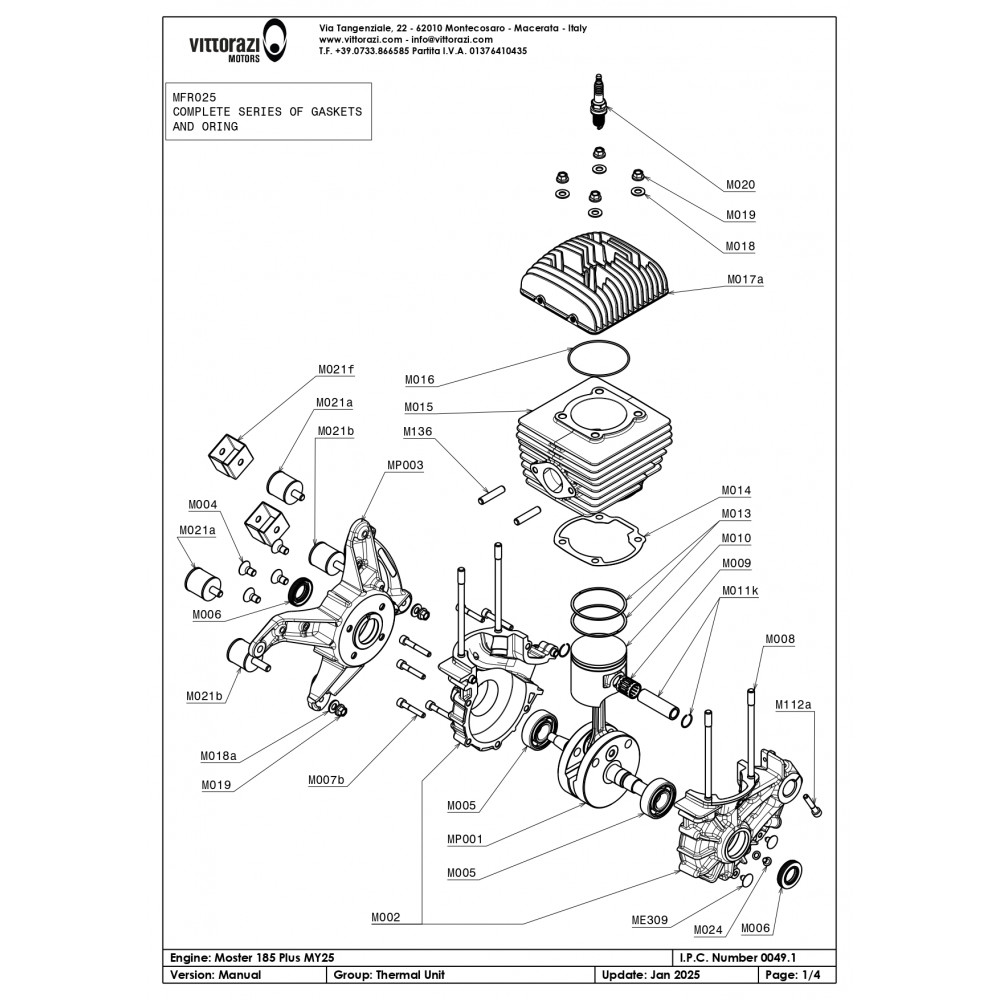 vittorazi
MOTORS

Via Tangenziale, 22 - 62010 Montecosaro - Macerata - Italy
www.vittorazi.com - info@vittorazi.com
T.F. +39.0733.866585 Partita I.V.A. 01376410435

MFR025
COMPLETE SERIES OF GASKETS AND ORING

M020
M019
M018
M017a
M016
M015
M136
M021f
M021a
M021b
MP003
M004
M021a
M006
M021b
M018a
M019
M007b
M014
M013
M010
M009
M011k
M008
M112a
M005
MP001
M005
M002
ME309
M024
M006

| Engine: Moster 185 Plus MY25 | | I.P.C. Number 0049.1 | |
|---|---|---|---|
| Version: Manual | Group: Thermal Unit | Update: Jan 2025 | Page: 1/4 |