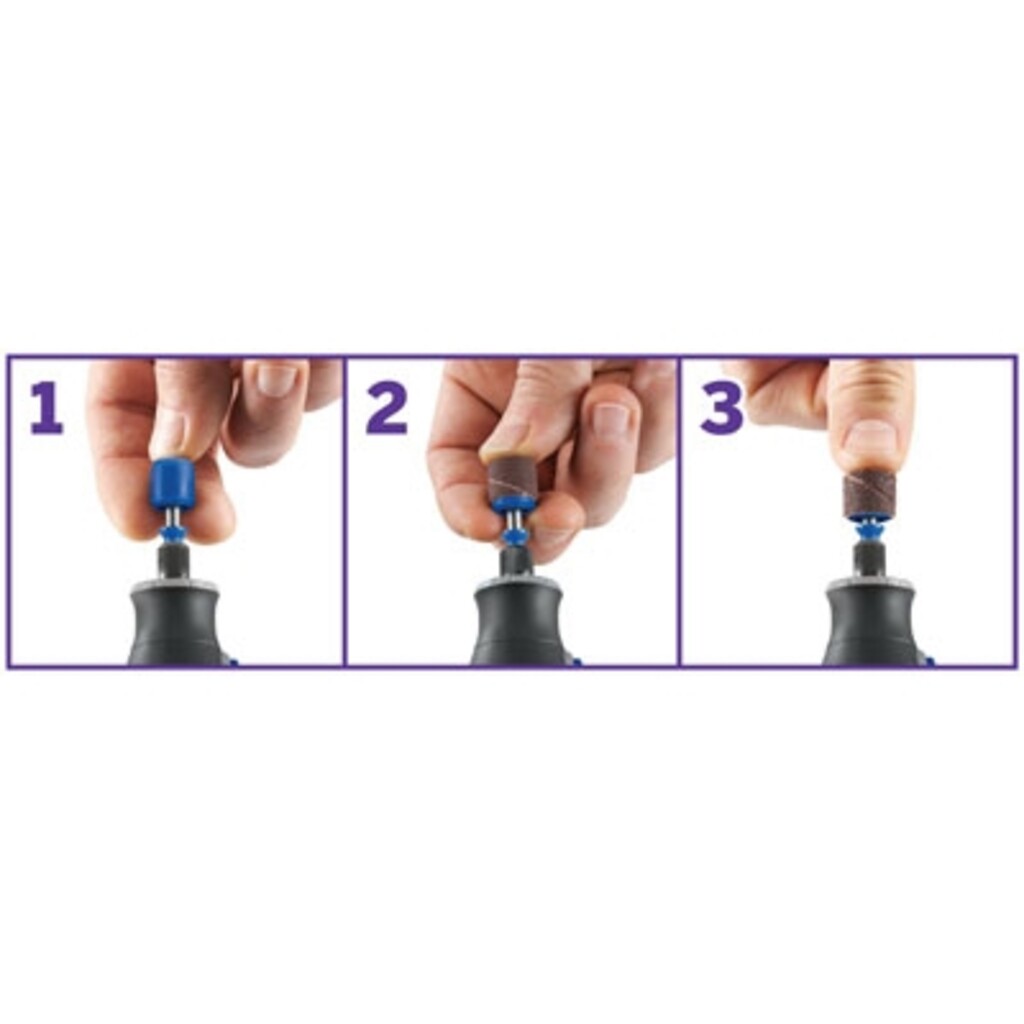 1

2

3