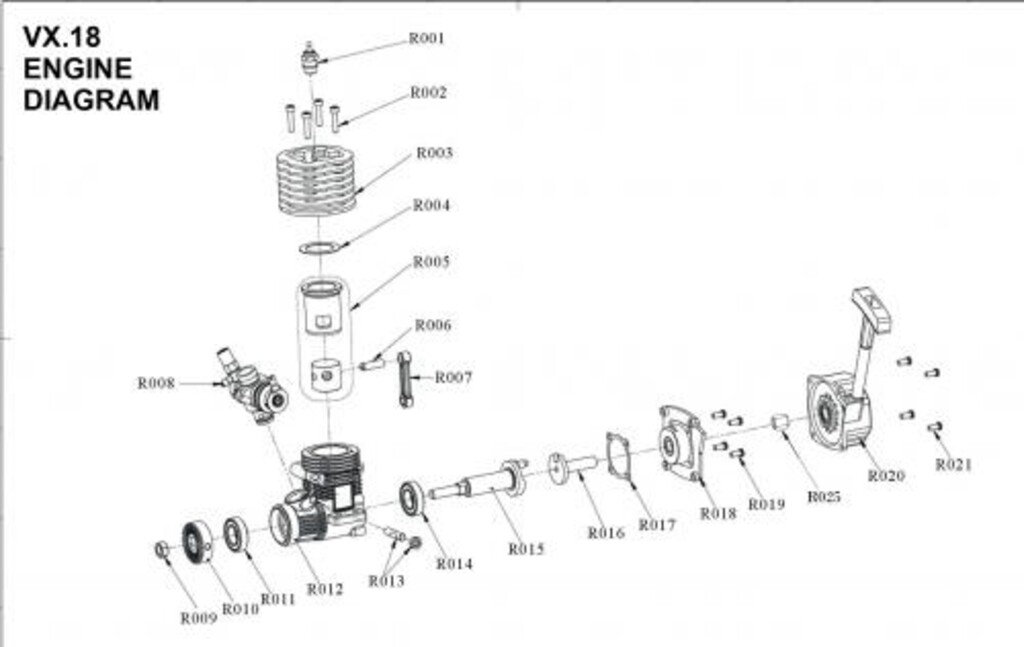 VX.18
ENGINE
DIAGRAM

R001
R002
R003
R004
R005
R006
R007
R008
R009
R010
R011
R012
R013
R014
R015
R016
R017
R018
R019
R025
R020
R021