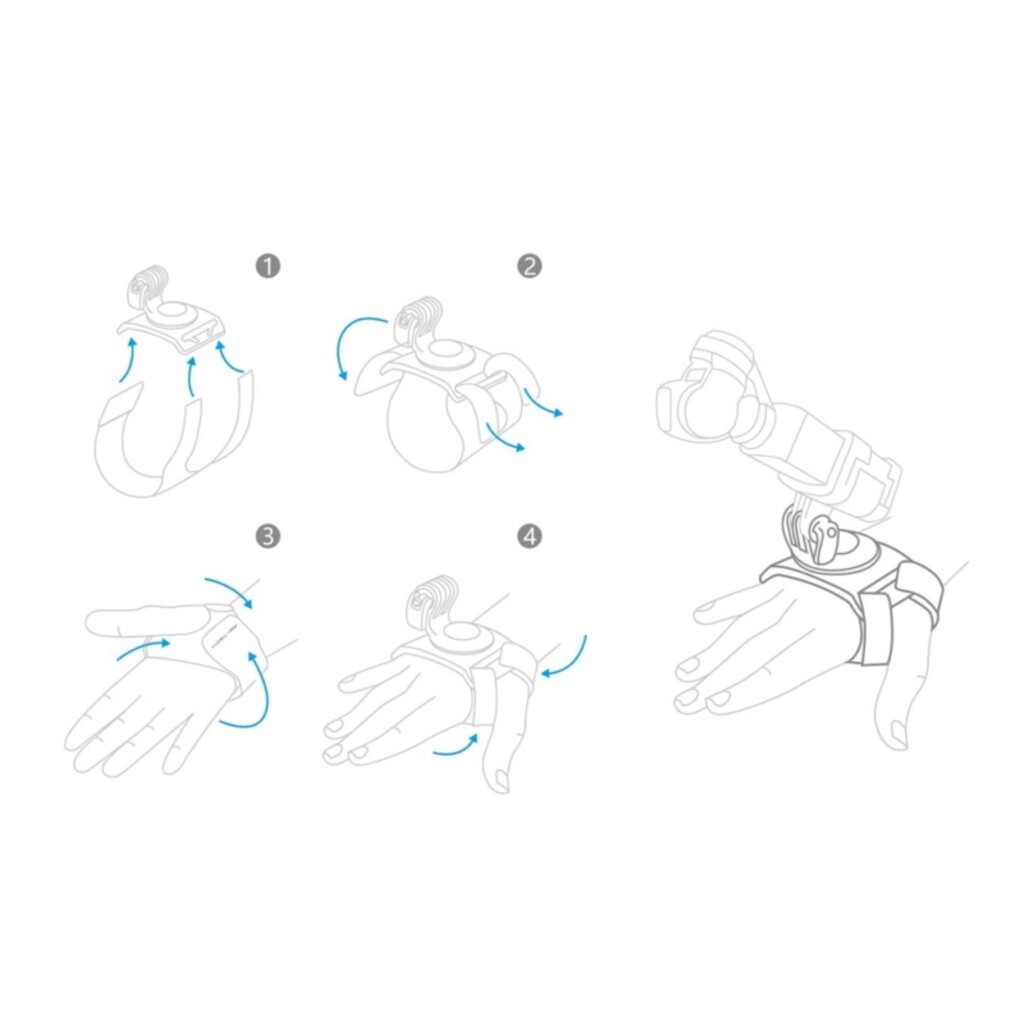 1
2
3
4